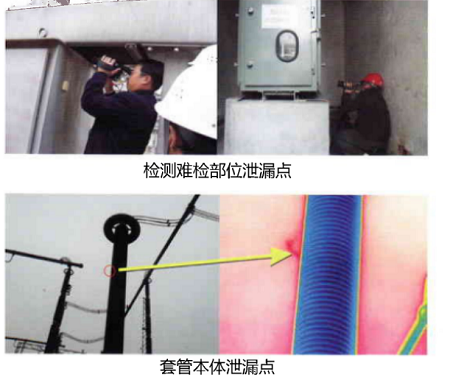 检测难检部位泄漏点

套管本体泄漏点